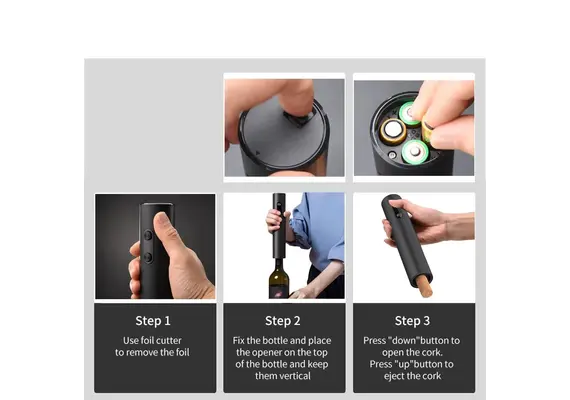 Step 1

Use foil cutter to remove the foil

Step 2

Fix the bottle and place the opener on the top of the bottle and keep them vertical

Step 3

Press "down"button to open the cork. Press "up"button to eject the cork